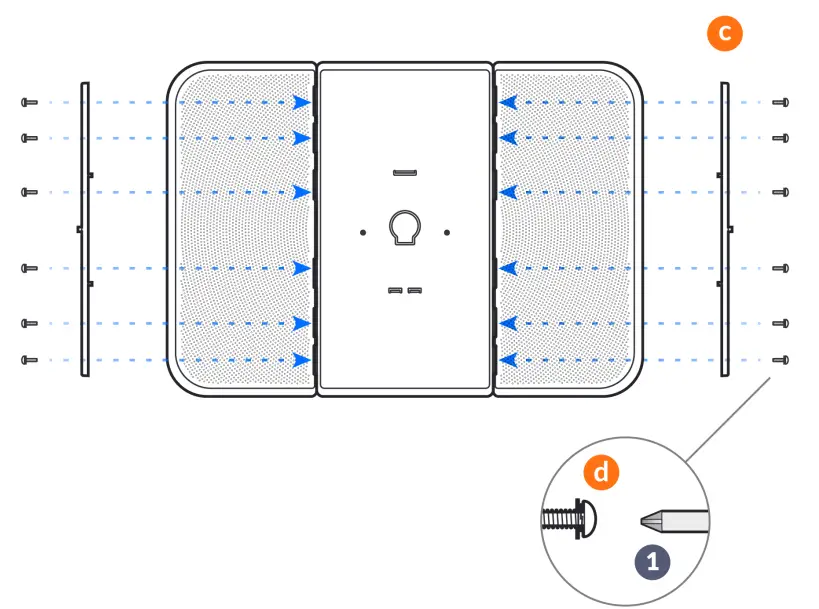 c

d

1