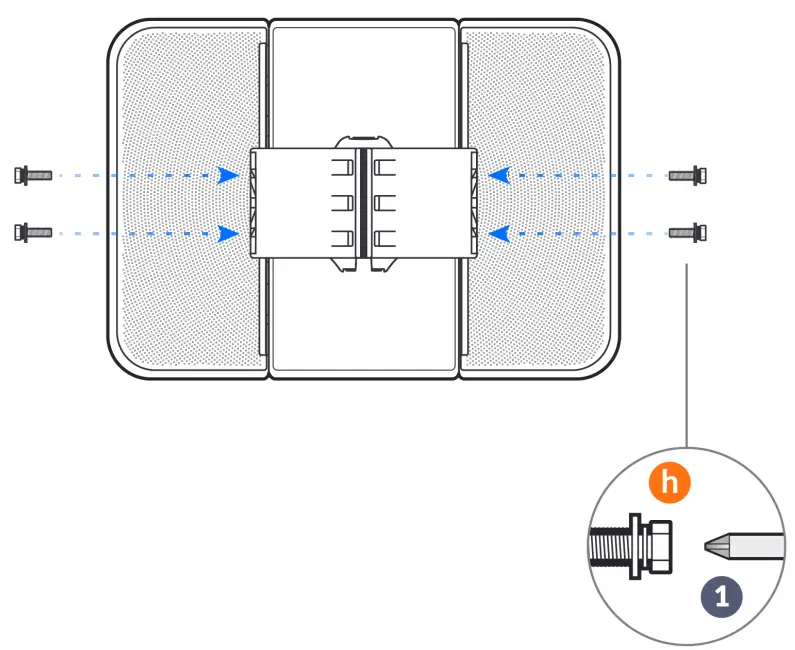 h
1