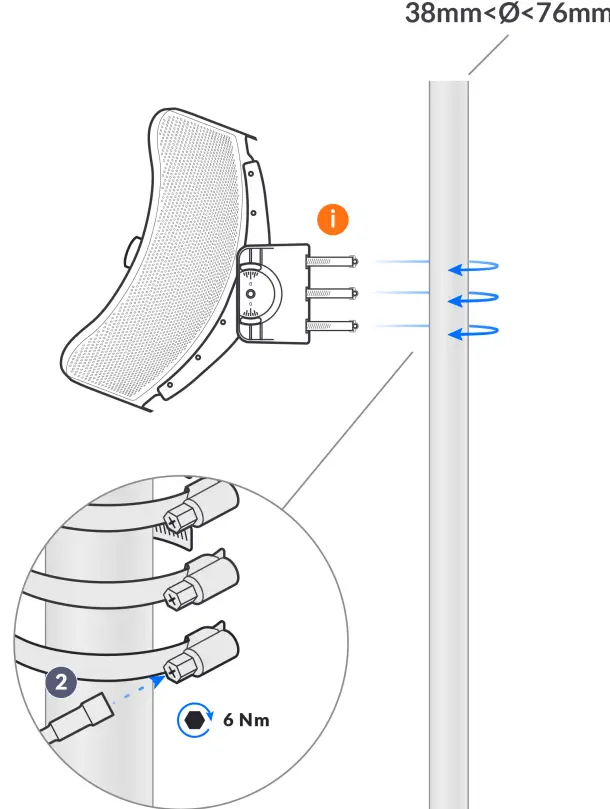 38mm<Ø<76mm

i

2

6 Nm