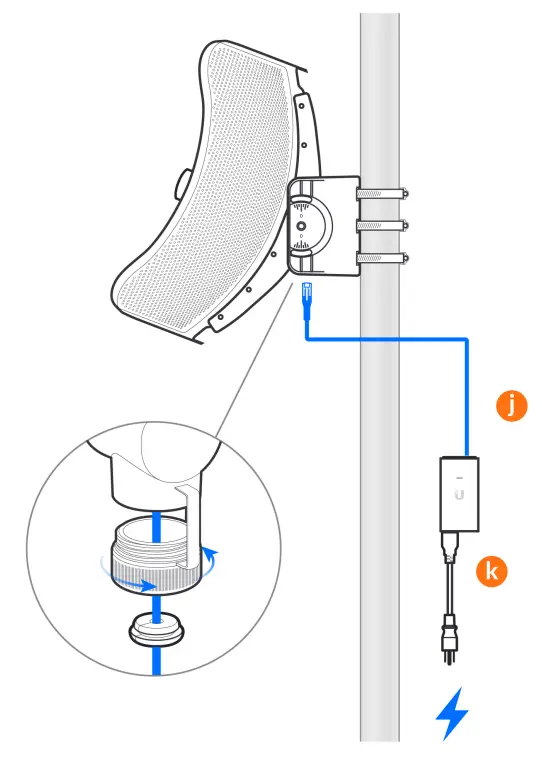 j

k