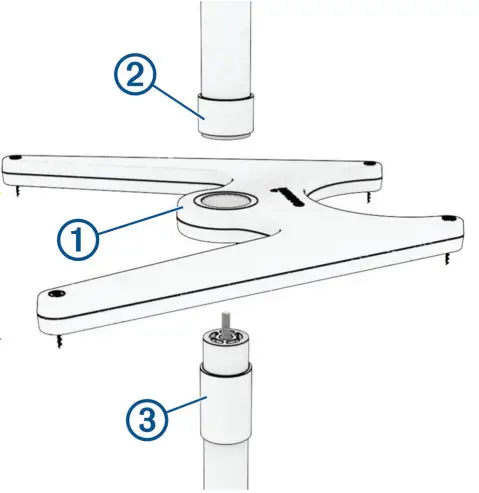 2

1

3