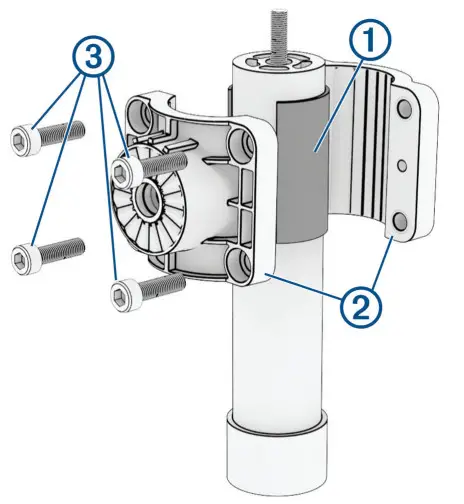 3
1
2