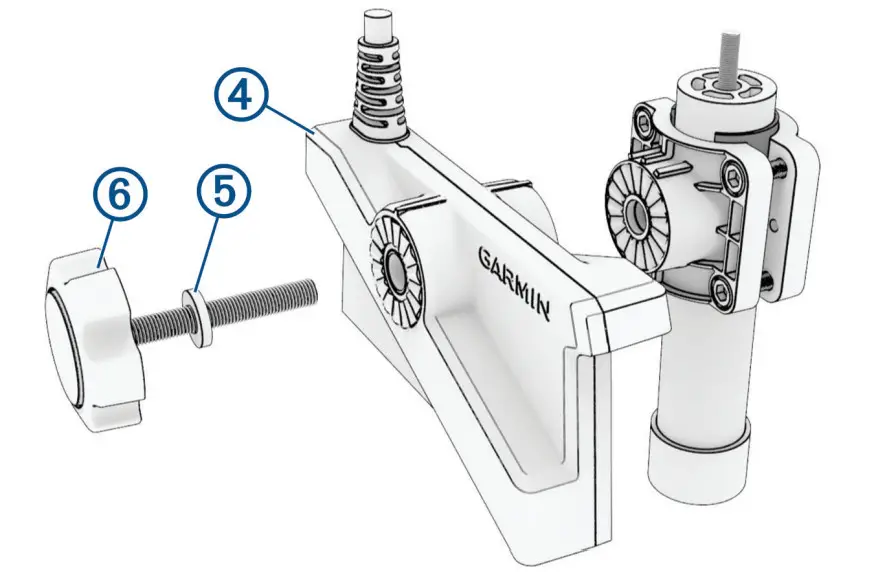 4
6
5
GARMIN