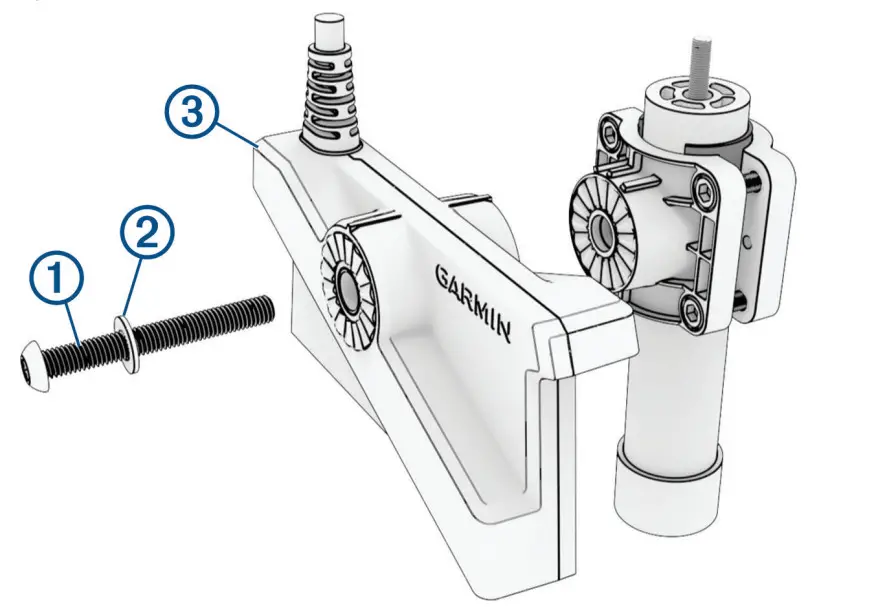 3
2
1
GARMIN