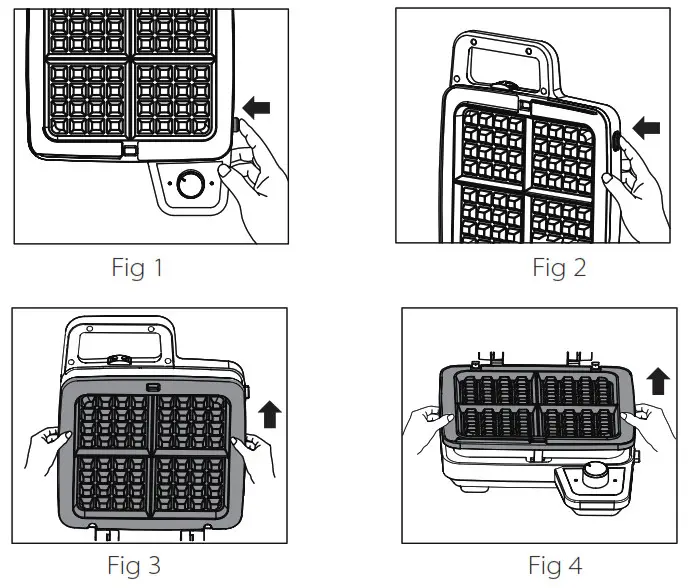 Fig 1

Fig 2

Fig 3

Fig 4