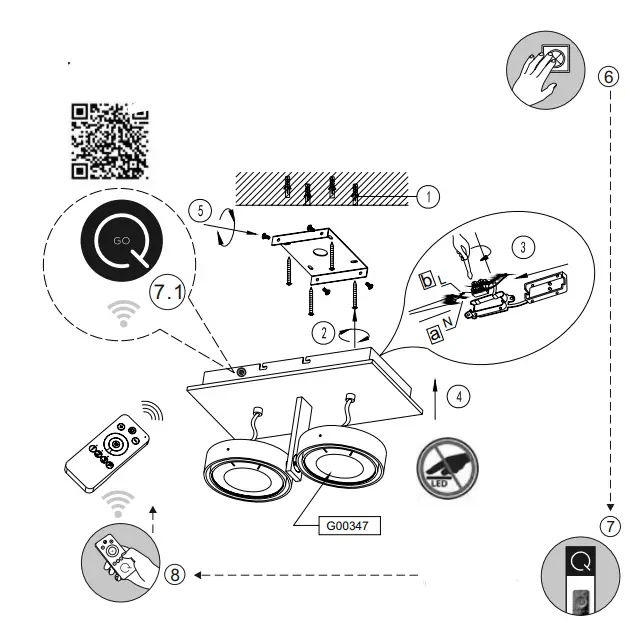 6

1

5

GO

7.1

3

b L

a N

2

4

LED

G00347

7

8