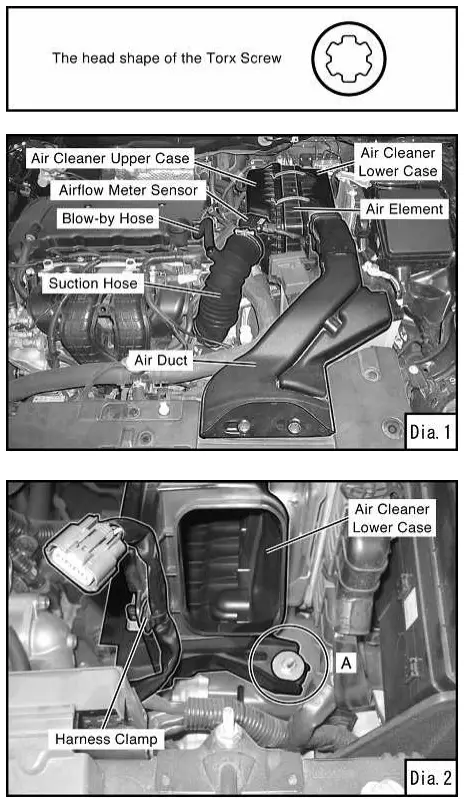 The head shape of the Torx Screw

Air Cleaner Upper Case
Airflow Meter Sensor
Blow-by Hose
Suction Hose
Air Duct
Air Cleaner Lower Case
Air Element
Dia. 1

Air Cleaner Lower Case
A
Harness Clamp
Dia. 2