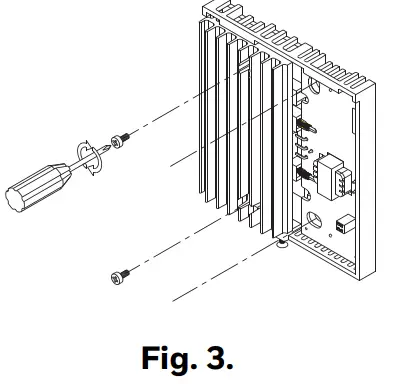 Fig. 3.