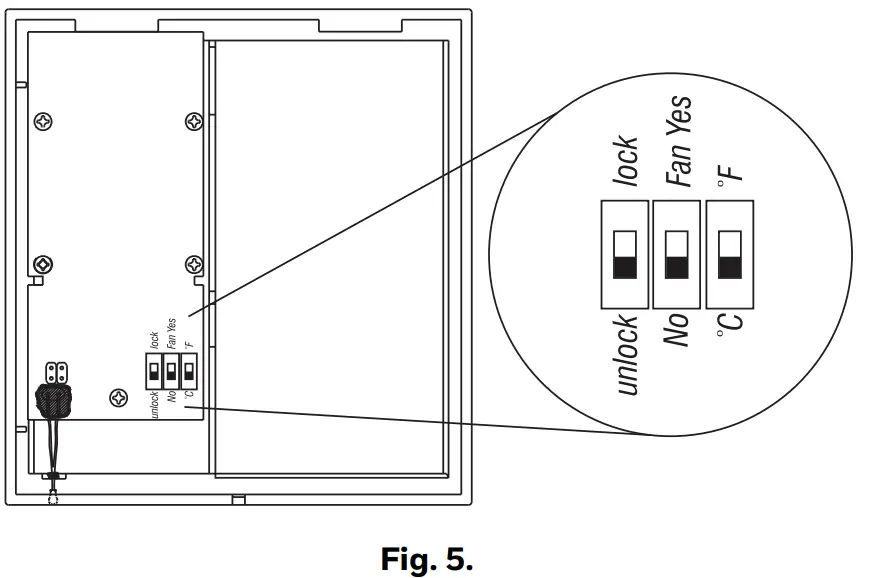 lock
Fan Yes
°F
unlock
No
°C

lock
Fan Yes
°F
unlock
No
°C

Fig. 5.