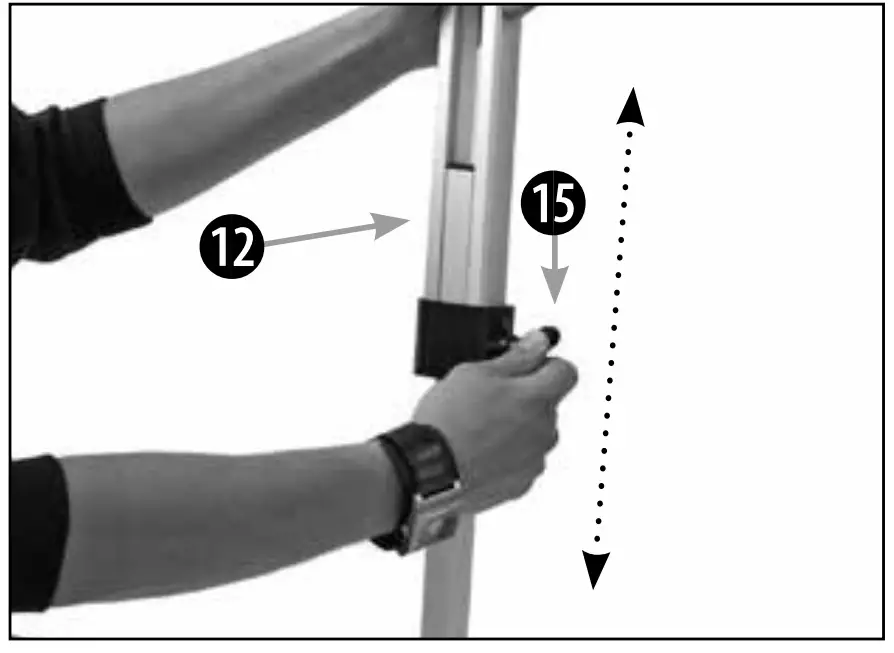 12

15