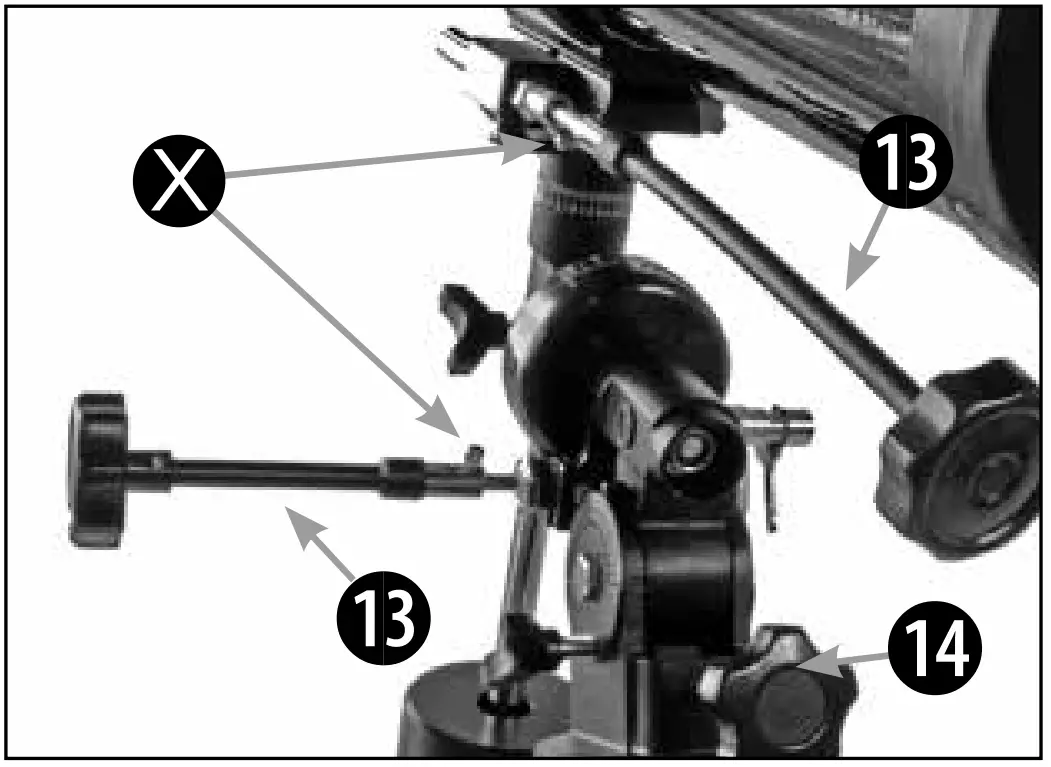 X
13
13
14