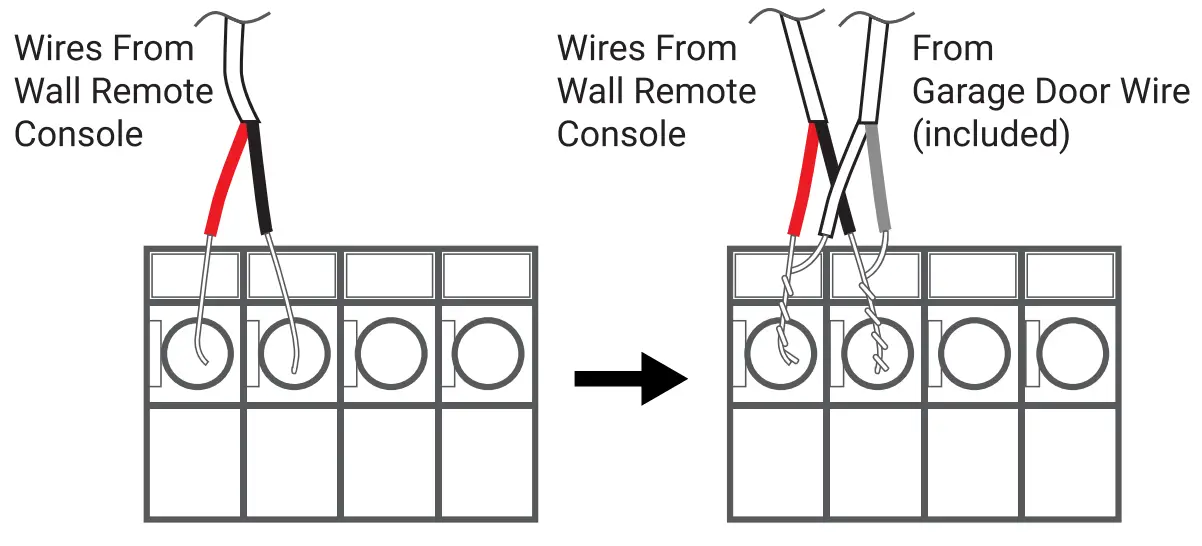 Wires From Wall Remote Console

Wires From Wall Remote Console

From Garage Door Wire (included)