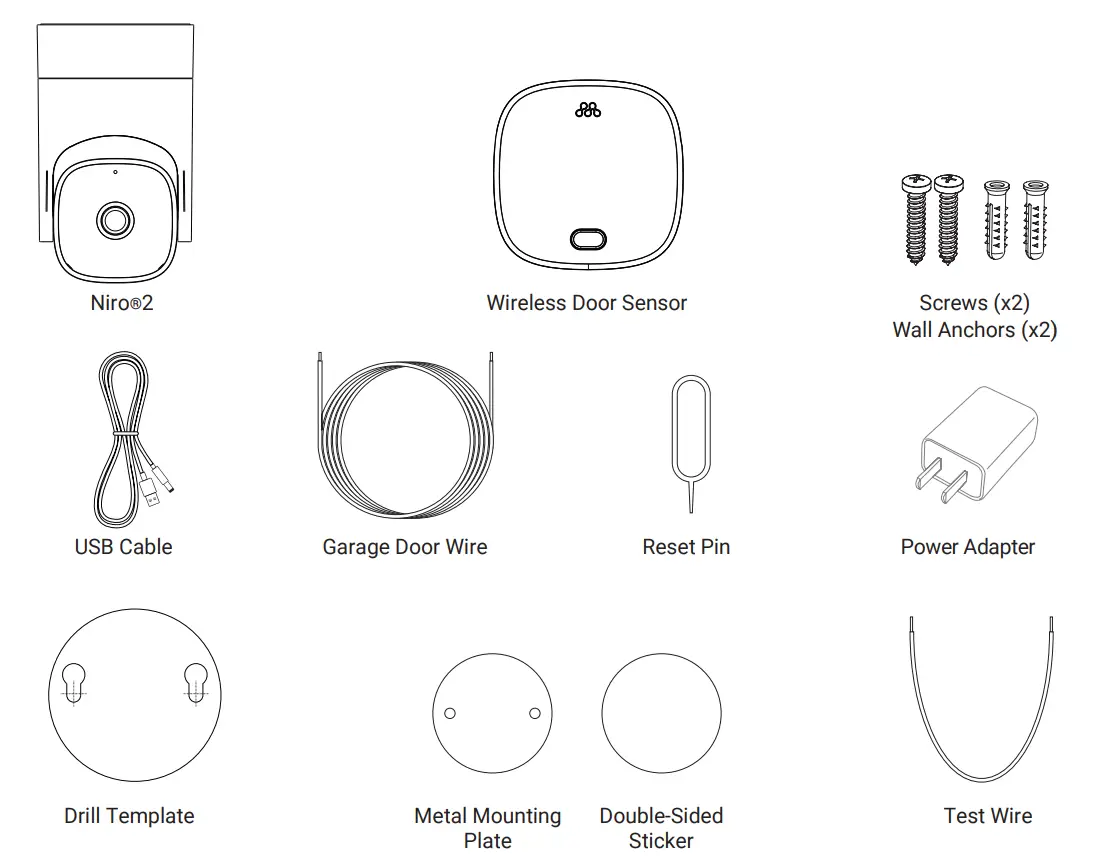 Niro®2

Wireless Door Sensor

Screws (x2)
Wall Anchors (x2)

USB Cable

Garage Door Wire

Reset Pin

Power Adapter

Drill Template

Metal Mounting Plate

Double-Sided Sticker

Test Wire