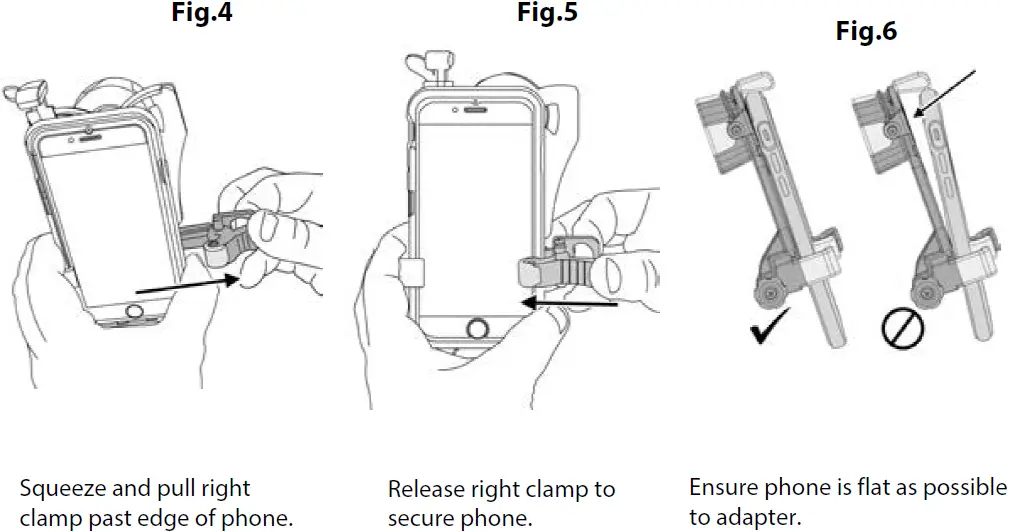 Fig.4

Squeeze and pull right clamp past edge of phone.

Fig.5

Release right clamp to secure phone.

Fig.6

Ensure phone is flat as possible to adapter.