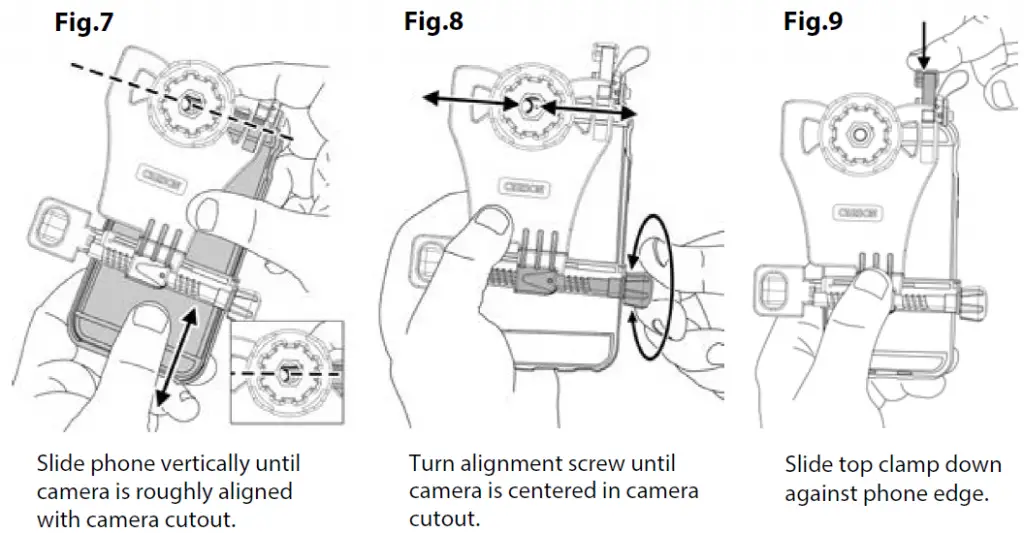 Fig.7

CARSON

Slide phone vertically until camera is roughly aligned with camera cutout.

Fig.8

CARSON

Turn alignment screw until camera is centered in camera cutout.

Fig.9

CARSON

Slide top clamp down against phone edge.