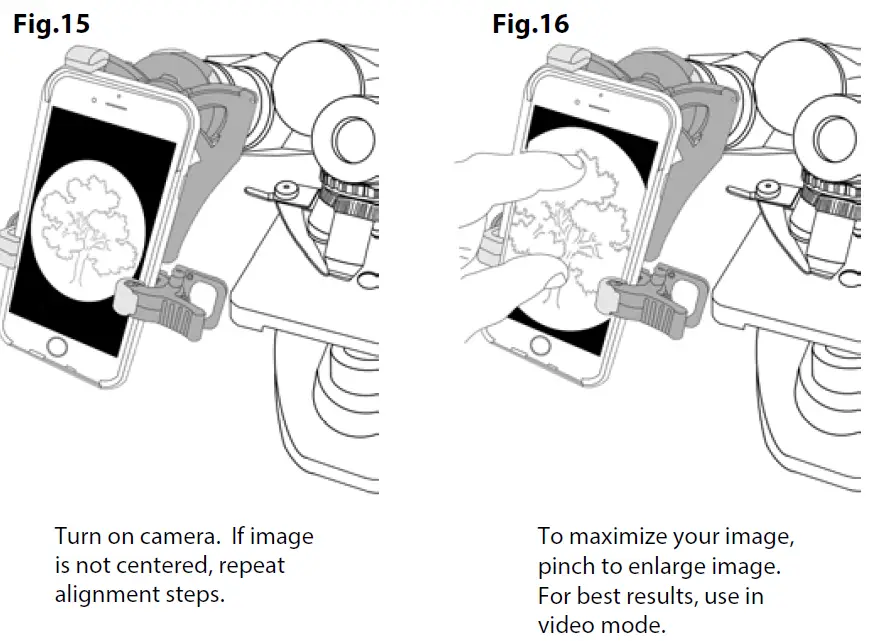 Fig.15

Turn on camera.  If image is not centered, repeat alignment steps.

Fig.16

To maximize your image, pinch to enlarge image. For best results, use in video mode.