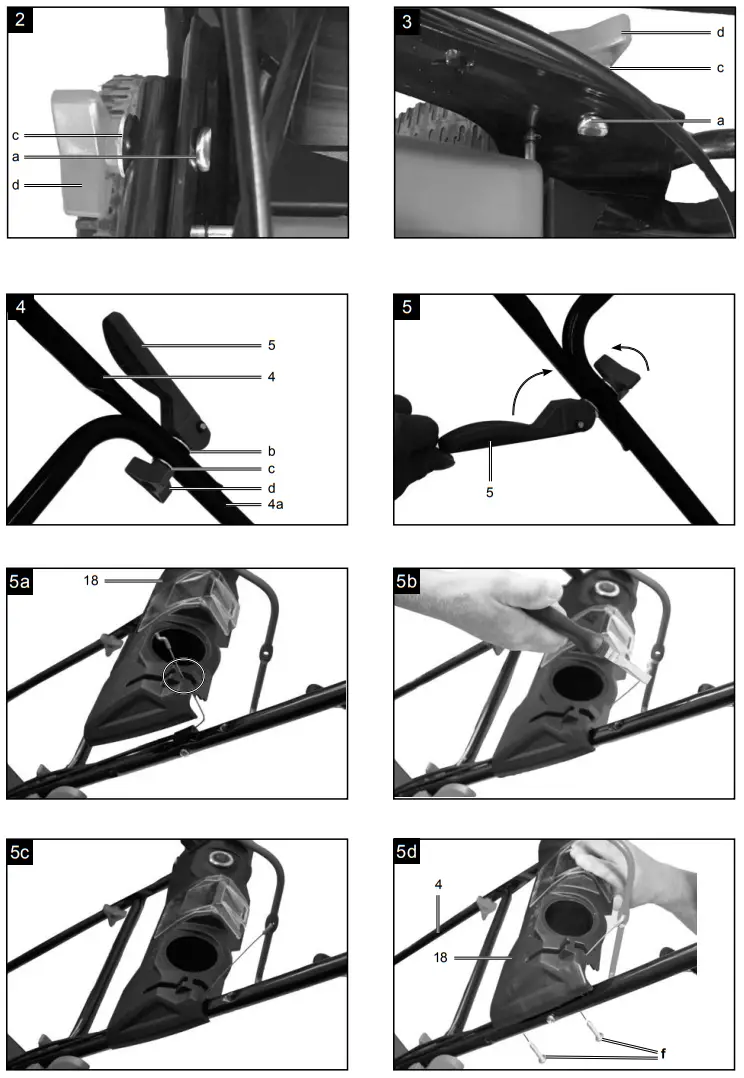 2
c
a
d

3
d
c
a

4
5
4
b
c
d
4a

5
5

5a
18

5b

5c

5d
4
18
f