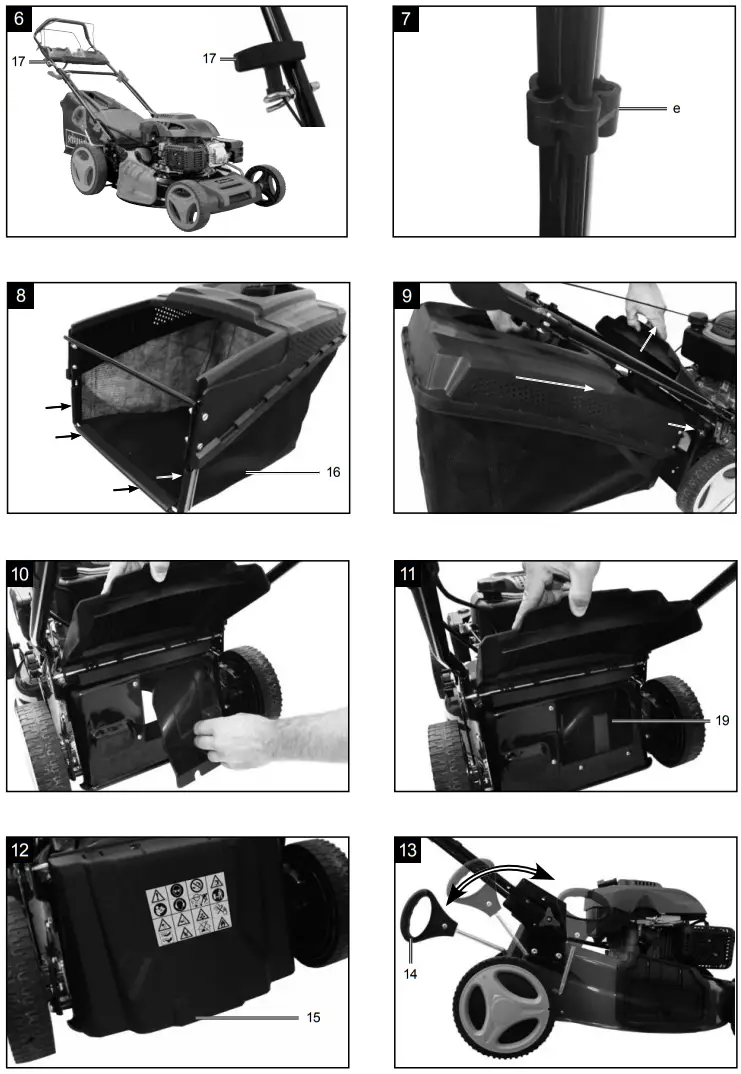 6
17
17

7
e

8
16

9

10

11
19

12
15

13
14