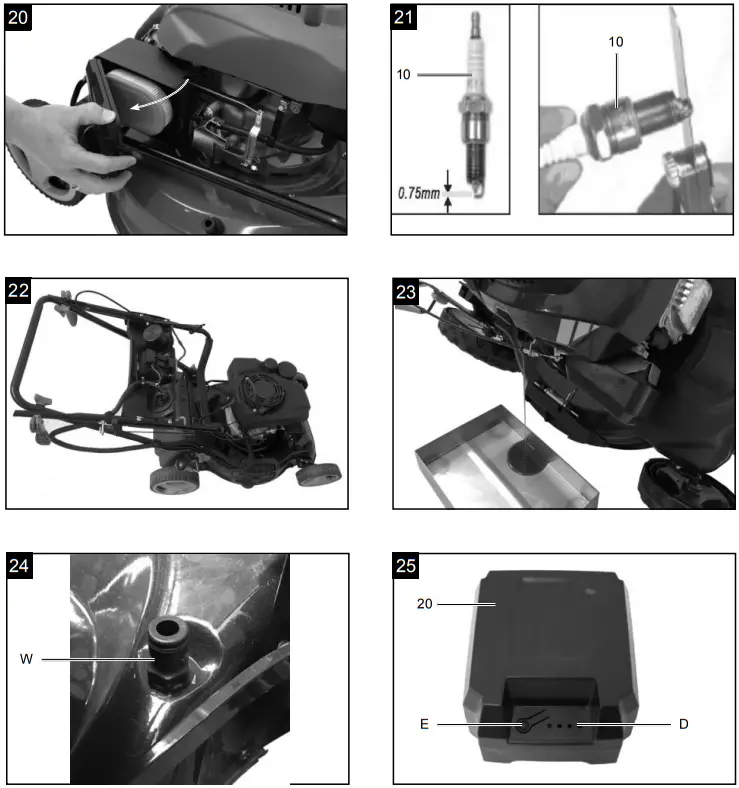 20

21

10

0.75mm

10

22

23

24

W

25

20

E

D