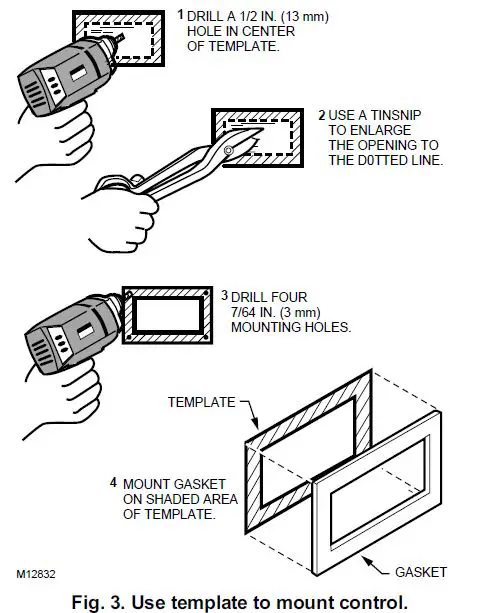 1 DRILL A 1/2 IN. (13 mm) HOLE IN CENTER OF TEMPLATE.

2 USE A TINSNIP TO ENLARGE THE OPENING TO THE D0TTED LINE.

3 DRILL FOUR 7/64 IN. (3 mm) MOUNTING HOLES.

TEMPLATE

4 MOUNT GASKET ON SHADED AREA OF TEMPLATE.

GASKET

M12832

Fig. 3. Use template to mount control.