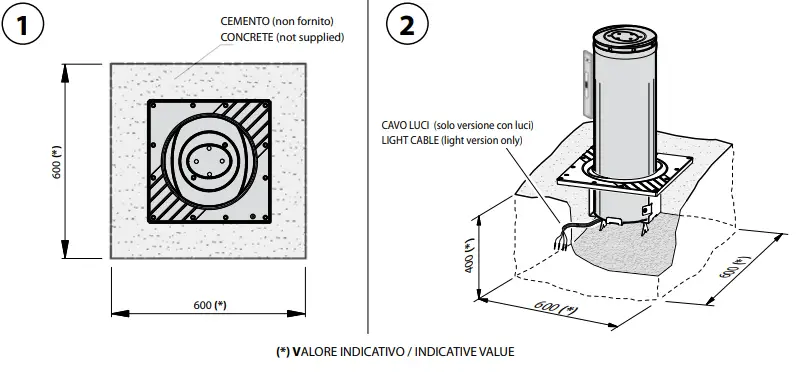 1

CEMENTO (non fornito)
CONCRETE (not supplied)

600 (*)

600 (*)

2

CAVO LUCI (solo versione con luci)
LIGHT CABLE (light version only)

400 (*)

600 (*)

600 (*)

(*) VALORE INDICATIVO / INDICATIVE VALUE