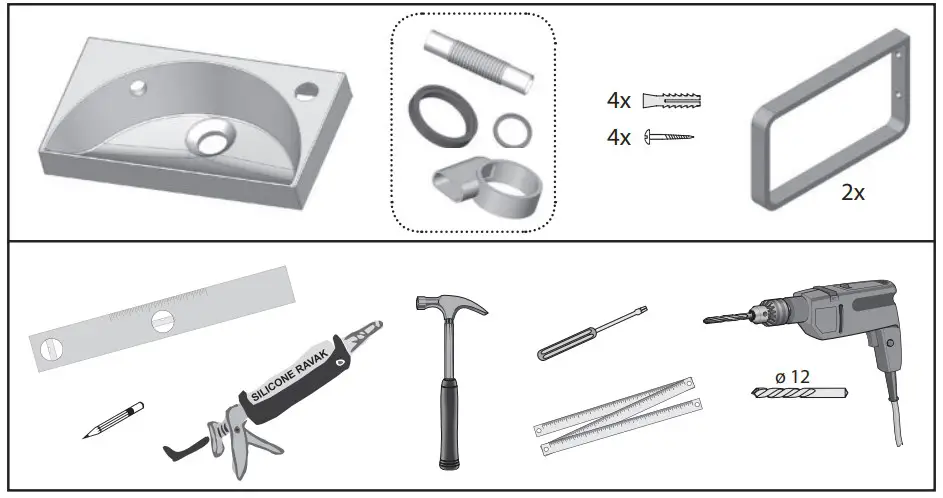 4x
4x
2x
SILICONE RAVAK
ø 12