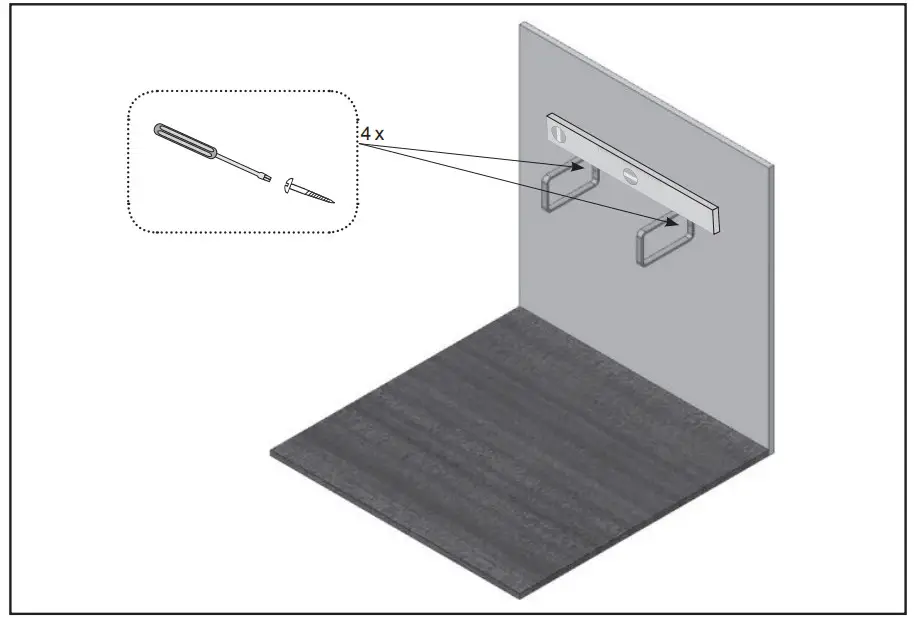 4 x