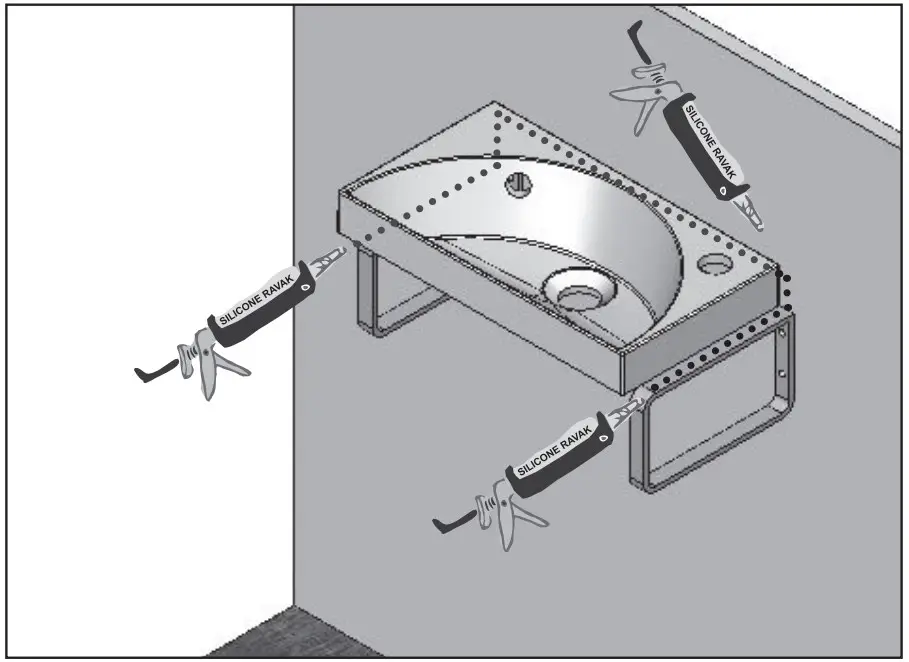 SILICONE RAVAK

SILICONE RAVAK

SILICONE RAVAK