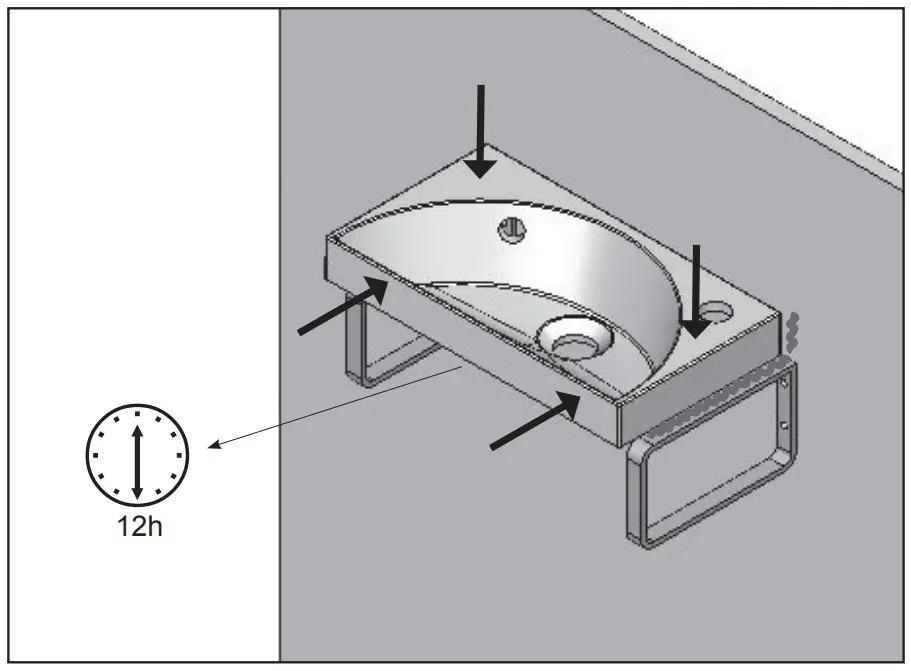 12h