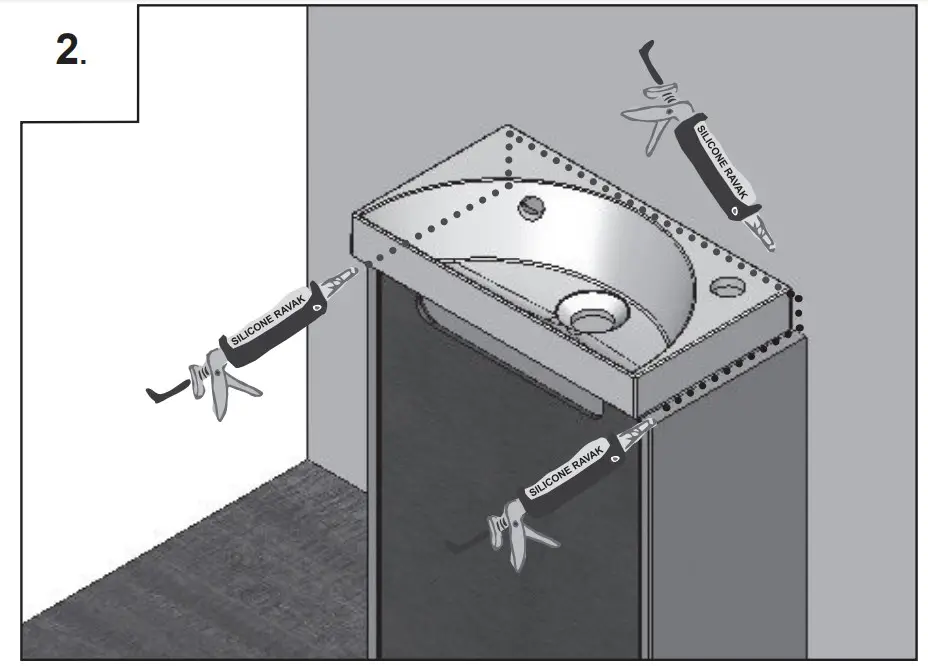 2.

SILICONE RAVAK

SILICONE RAVAK

SILICONE RAVAK