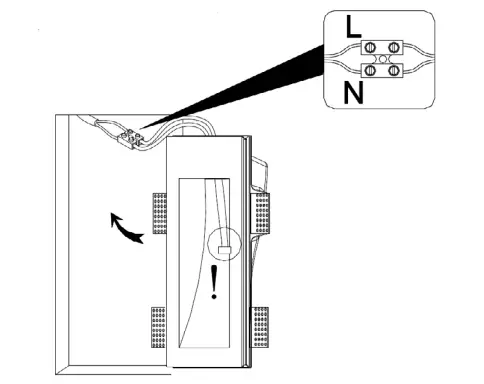 L
N
!