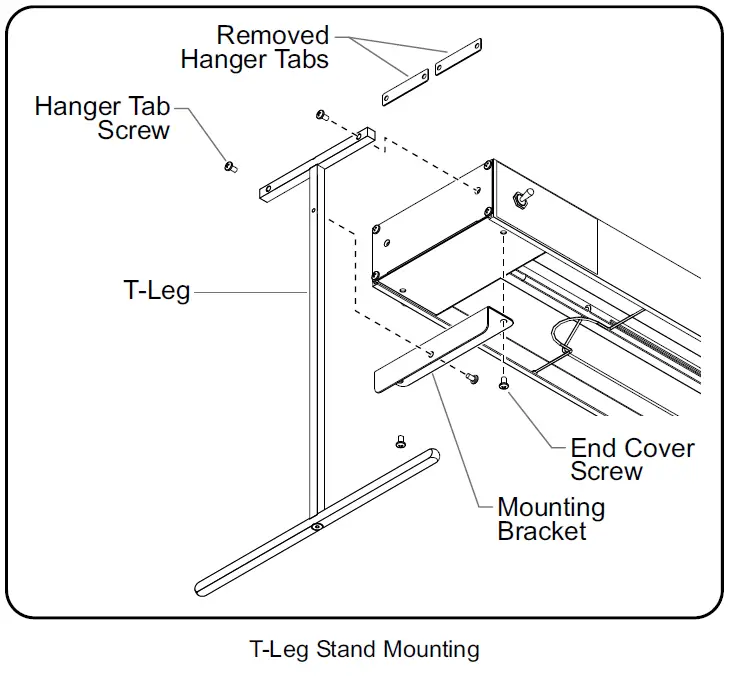 Removed Hanger Tabs

Hanger Tab Screw

T-Leg

End Cover Screw

Mounting Bracket

T-Leg Stand Mounting