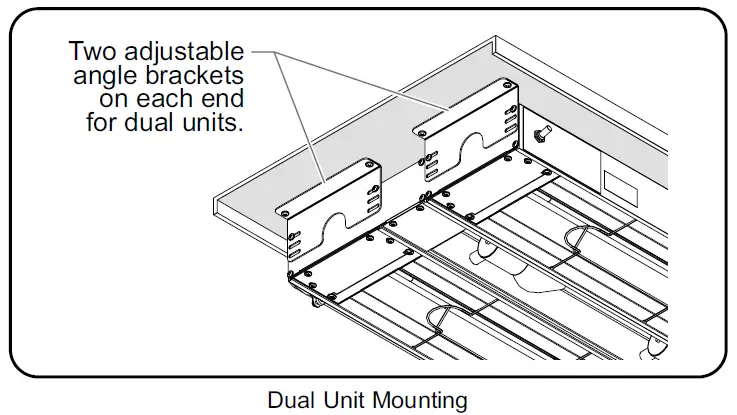 Two adjustable angle brackets on each end for dual units.

Dual Unit Mounting