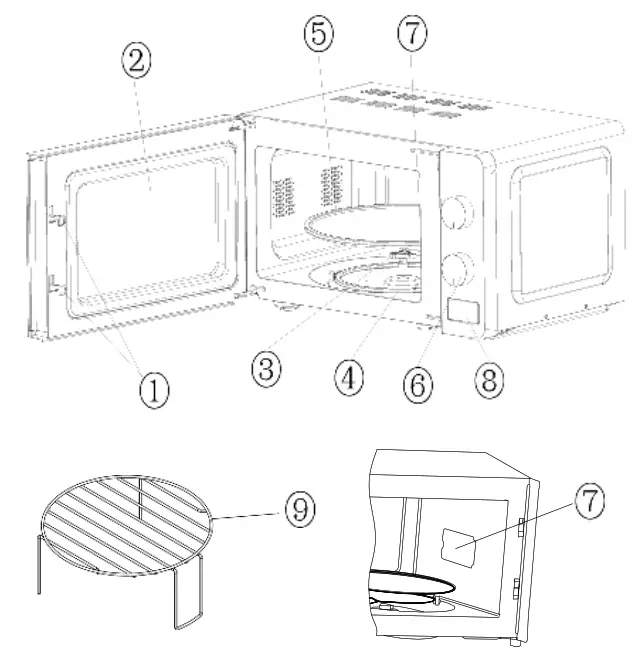 ②
⑤
⑦
①
③
④
⑥
⑧
⑨
⑦