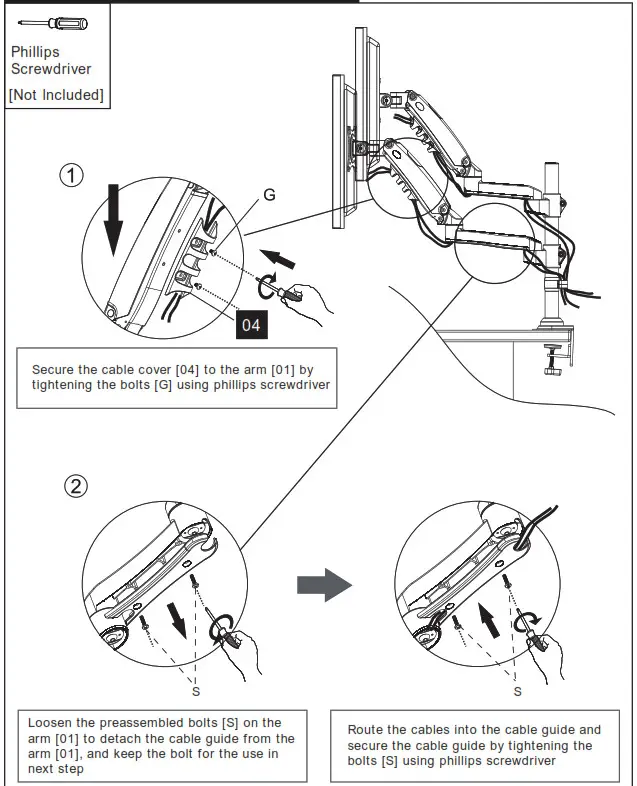 Phillips Screwdriver
[Not Included]

①

G

04

Secure the cable cover [04] to the arm [01] by tightening the bolts [G] using phillips screwdriver

②

S

S

Loosen the preassembled bolts [S] on the arm [01] to detach the cable guide from the arm [01], and keep the bolt for the use in next step

Route the cables into the cable guide and secure the cable guide by tightening the bolts [S] using phillips screwdriver