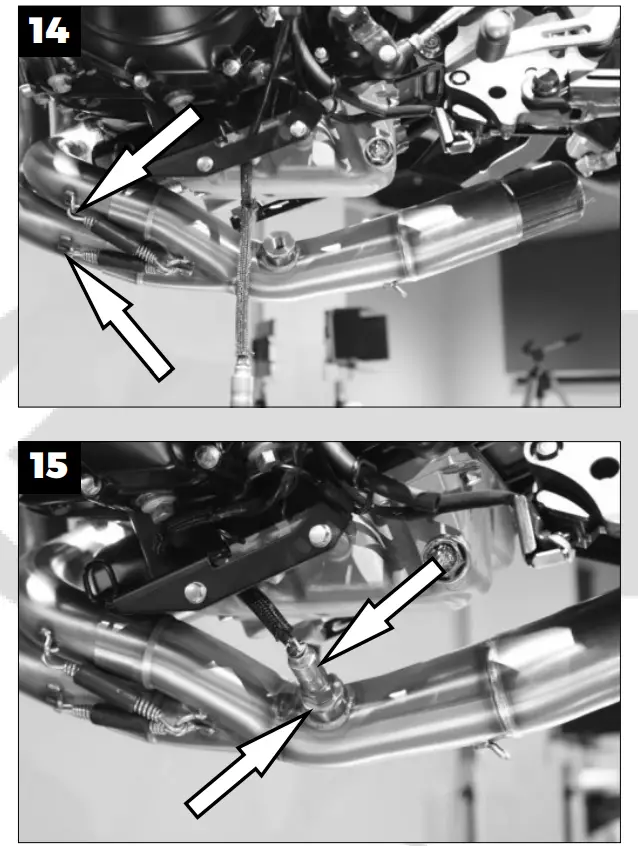 14

15