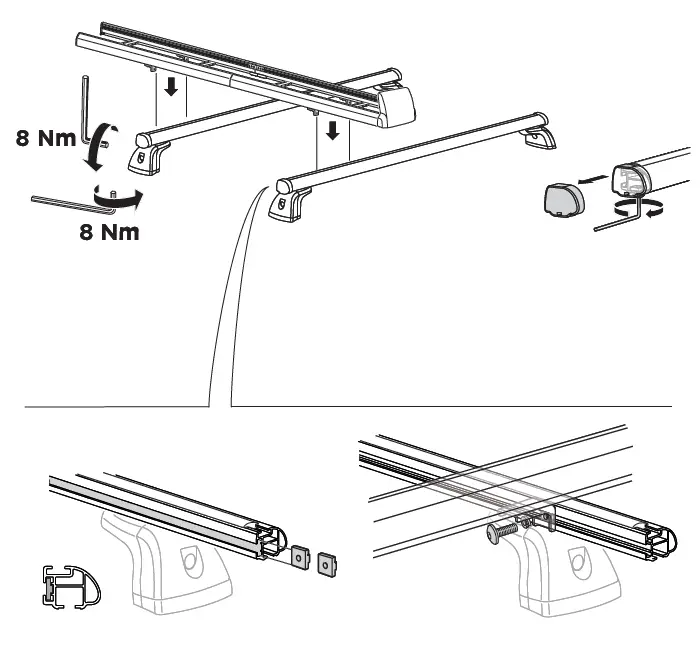 8 Nm

8 Nm