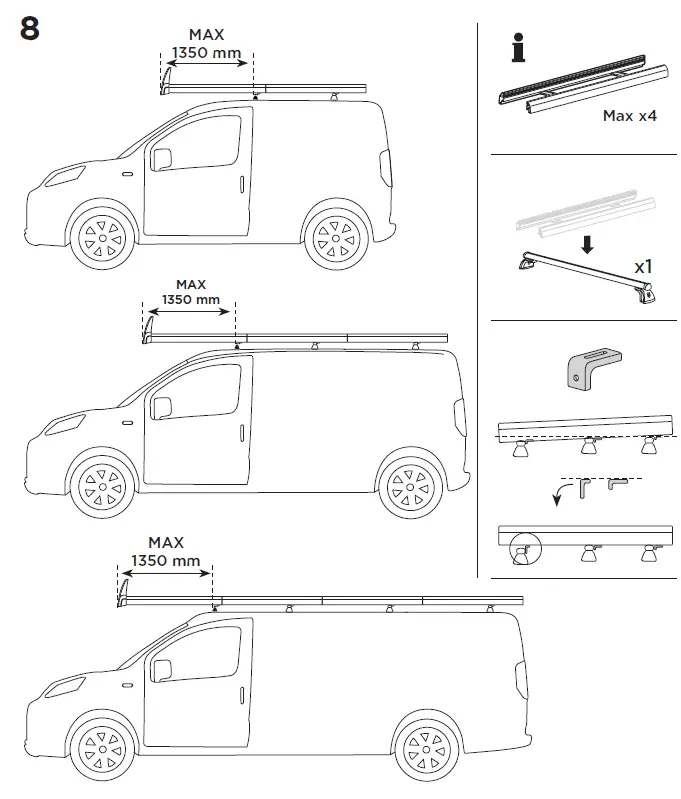 8

MAX
1350 mm

MAX
1350 mm

MAX
1350 mm

i

Max x4

x1