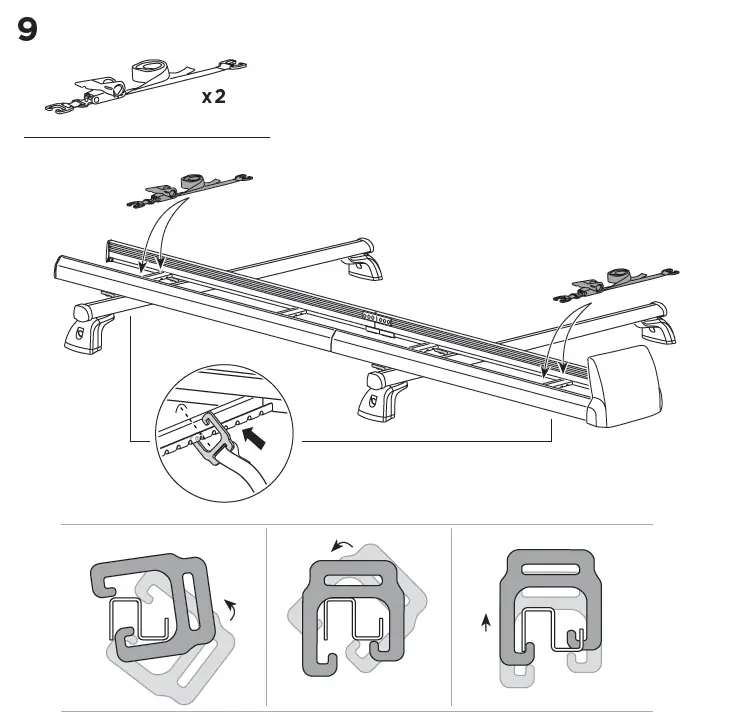 9

x 2