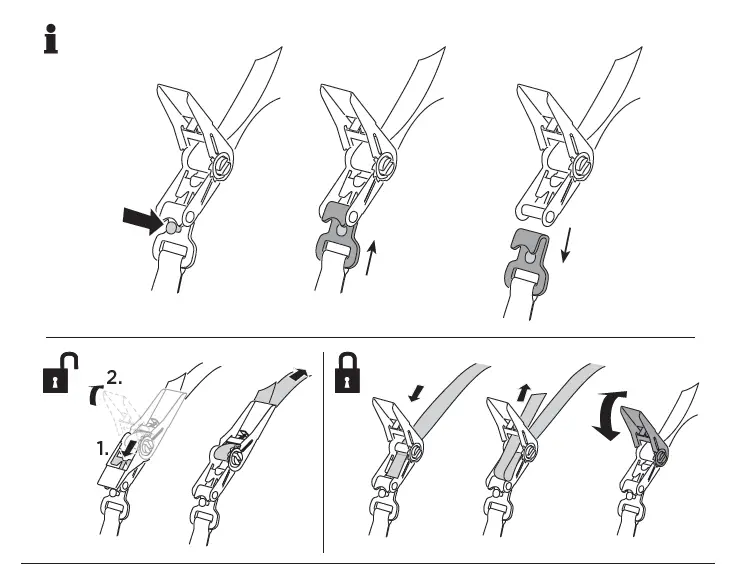 2.

1.