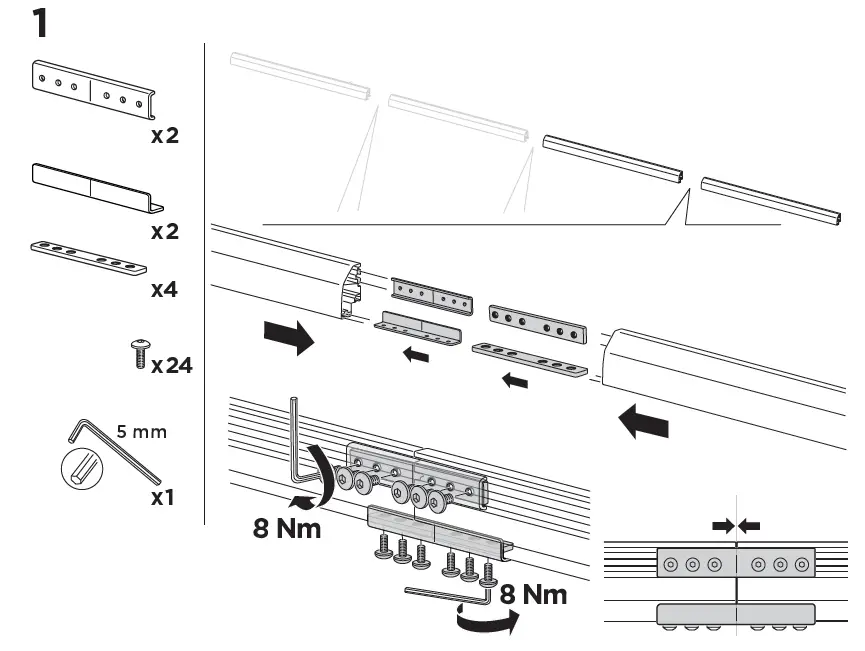 1

x2

x2

x4

x24

5 mm

x1

8 Nm

8 Nm