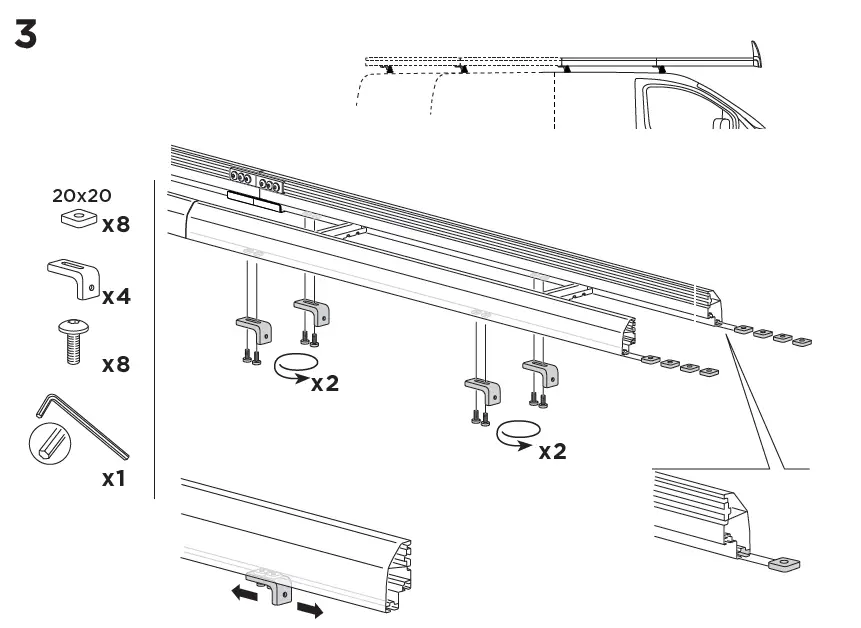 3

20x20
x8
x4
x8
x1

x2
x2