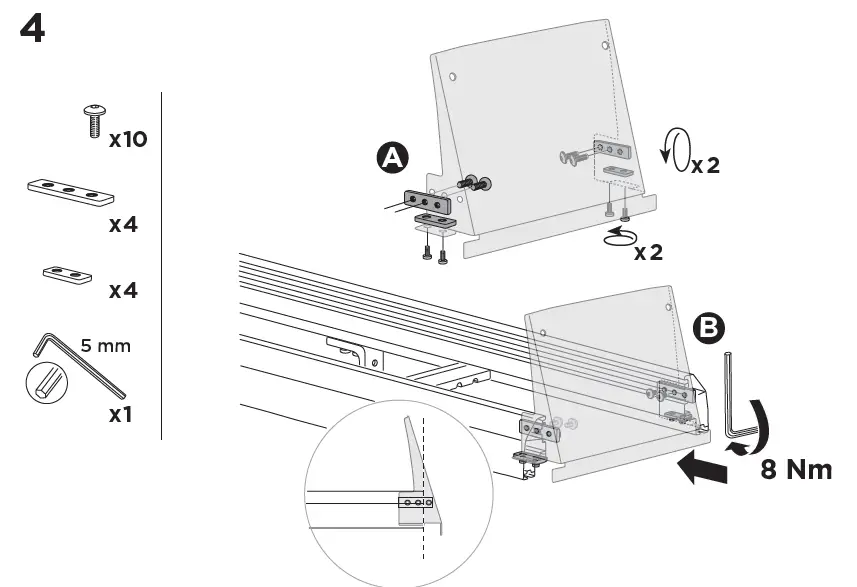 4

x10

x4

x4

5 mm

x1

A

x 2

x 2

B

8 Nm