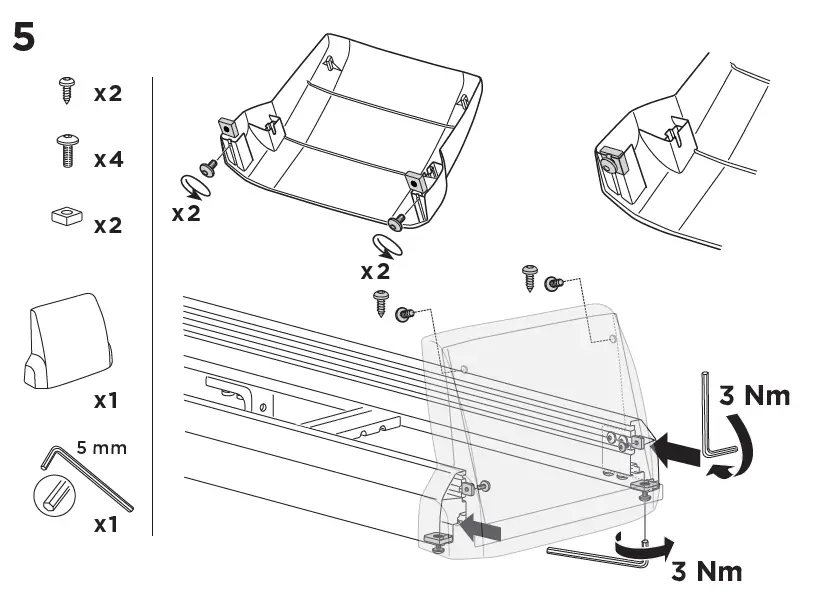 5

x2

x4

x2

x1

5 mm

x1

x2

x2

3 Nm

3 Nm