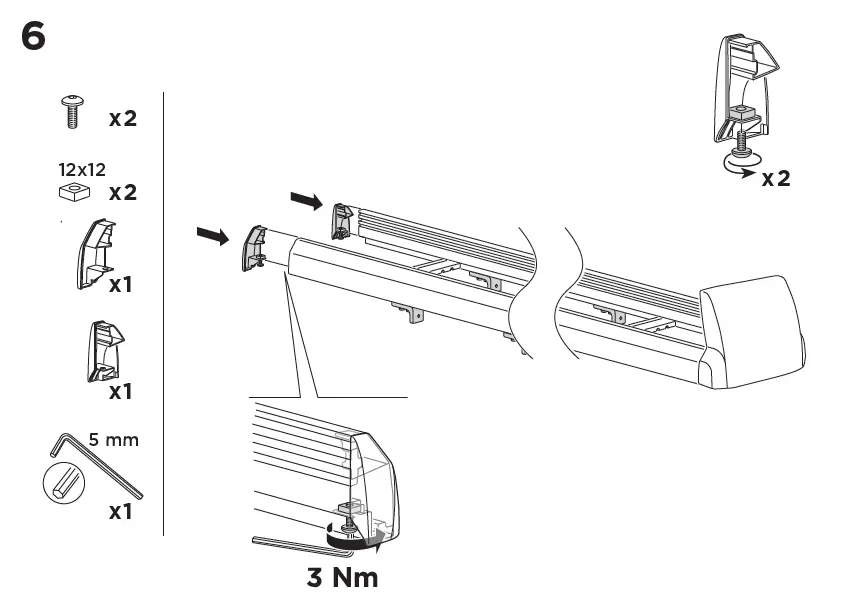 6

x2

12x12
x2

x1

x1

5 mm

x1

x2

3 Nm