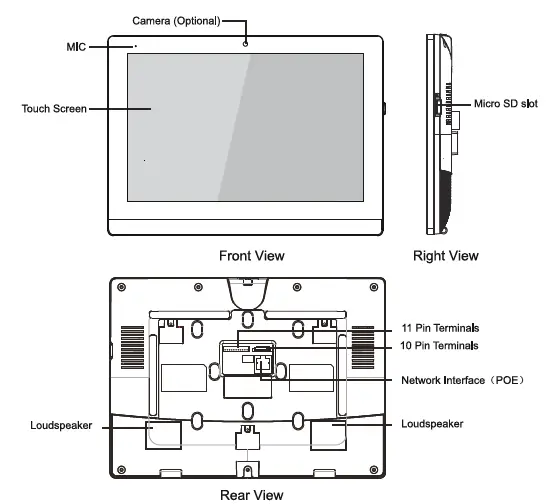 Camera (Optional)

MIC

Touch Screen

Micro SD slot

Front View

Right View

11 Pin Terminals

10 Pin Terminals

Network Interface（POE）

Loudspeaker

Loudspeaker

Rear View