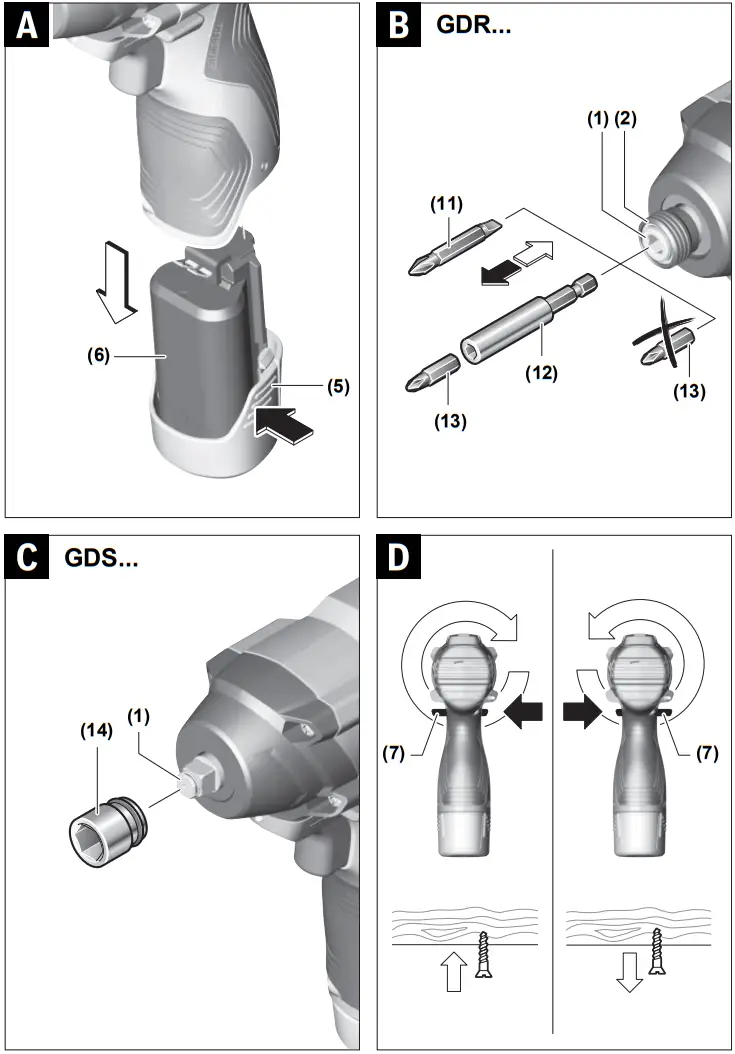 A

(6)

(5)

B GDR...

(1) (2)

(11)

(12)

(13)

(13)

C GDS...

(14)

(1)

D

(7)

(7)