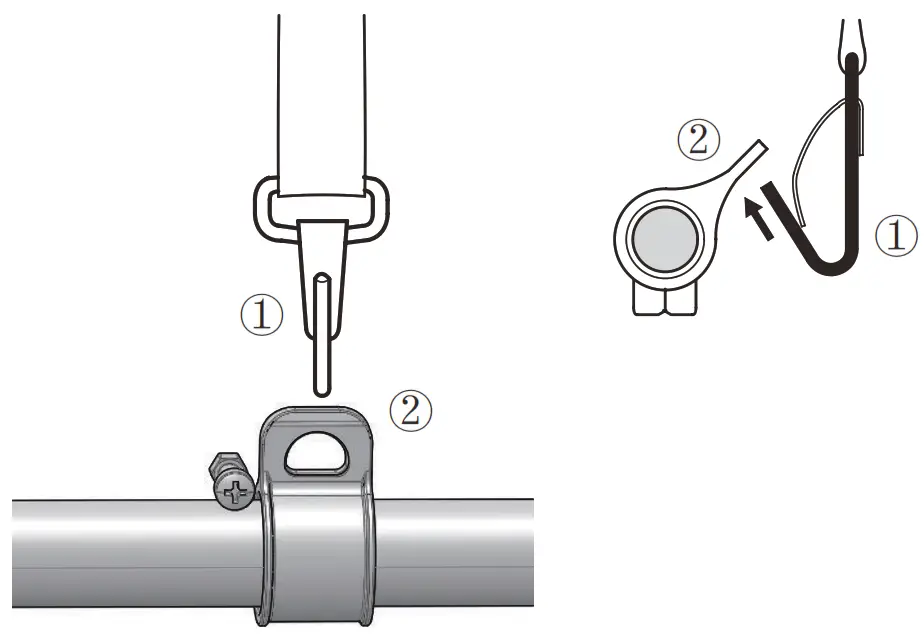 ①
②
②
①