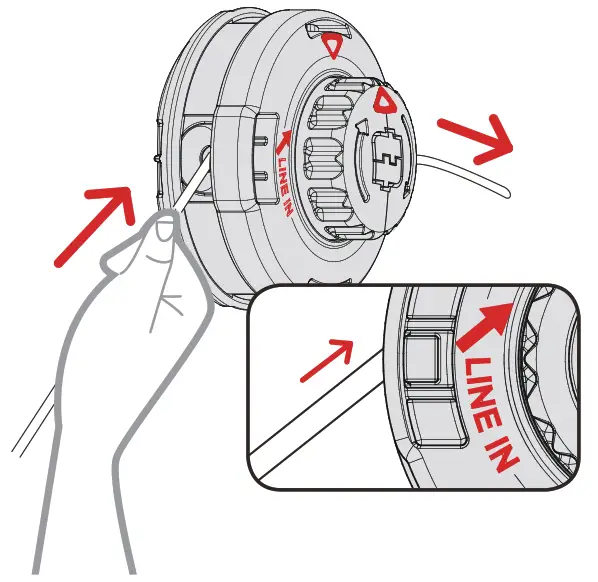 LINE IN

LINE IN