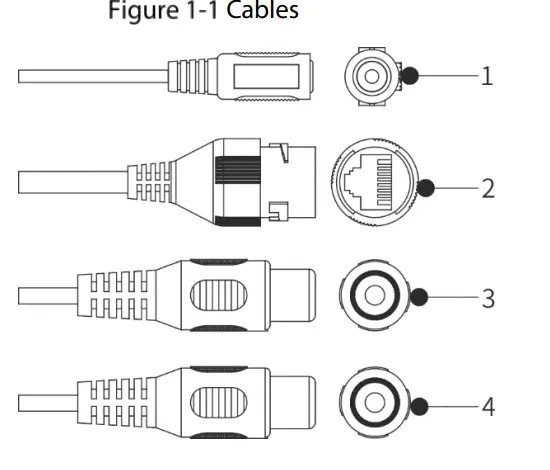 Figure 1-1 Cables

1

2

3

4